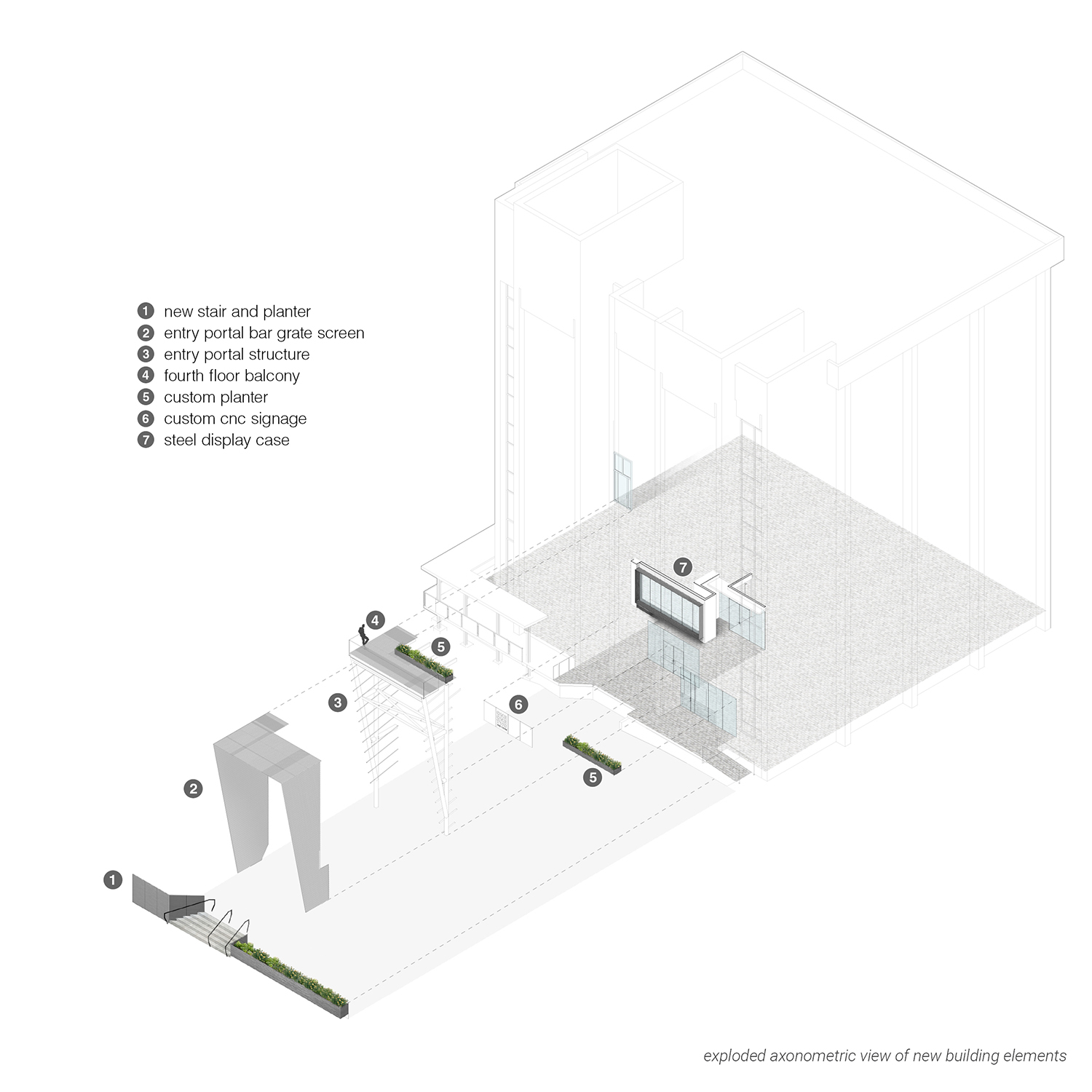 1 new stair and planter
2 entry portal bar grate screen
3 entry portal structure
4 fourth floor balcony
5 custom planter
6 custom cnc signage
7 steel display case

7

4

5

3

6

5

2

1

exploded axonometric view of new building elements